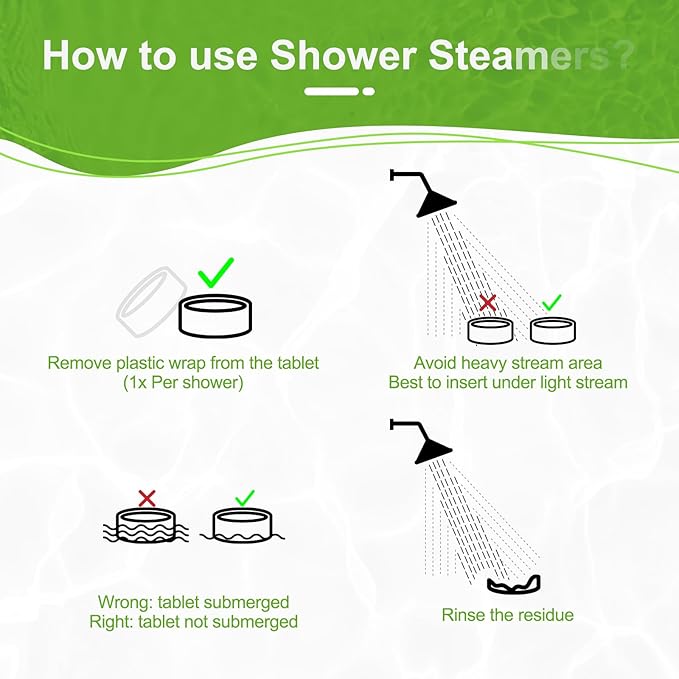 How to use Shower Steamers?

Remove plastic wrap from the tablet
(1x Per shower)

Avoid heavy stream area
Best to insert under light stream

Wrong: tablet submerged
Right: tablet not submerged

Rinse the residue