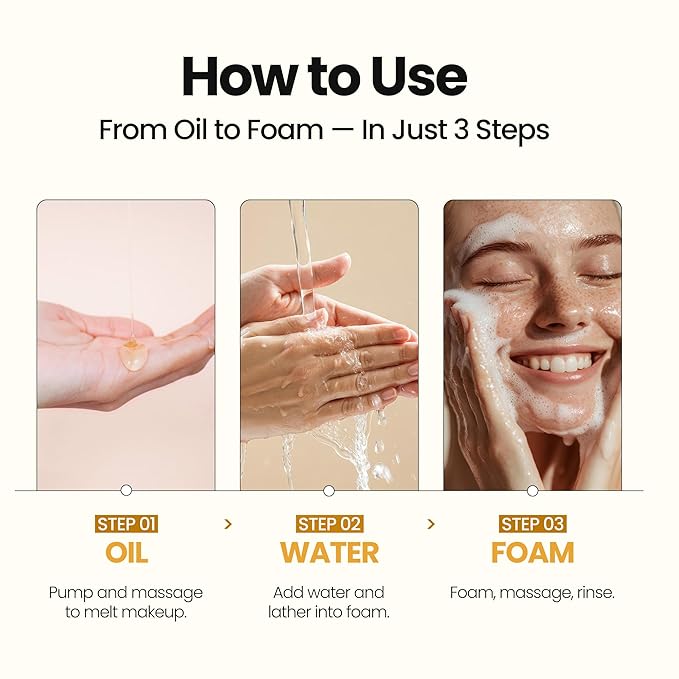 How to Use

From Oil to Foam — In Just 3 Steps

STEP 01
OIL
Pump and massage to melt makeup.

>

STEP 02
WATER
Add water and lather into foam.

>

STEP 03
FOAM
Foam, massage, rinse.