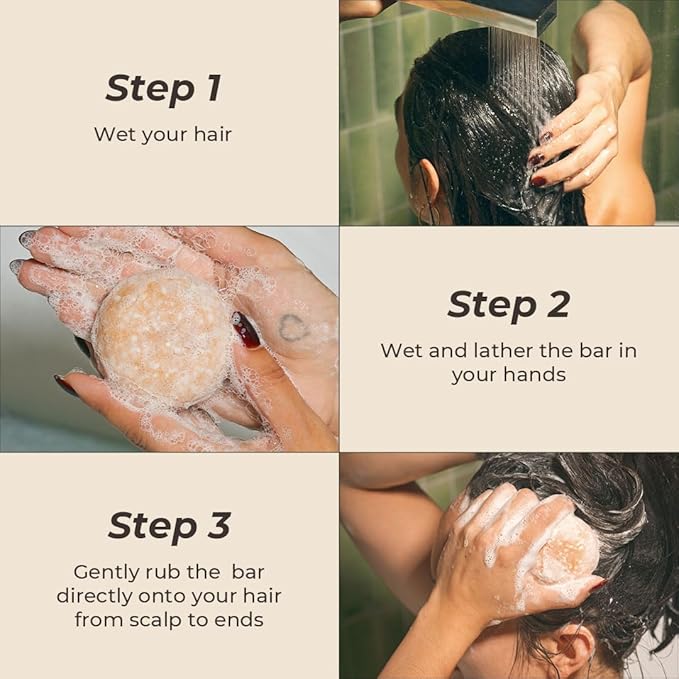 Step 1

Wet your hair

Step 2

Wet and lather the bar in your hands

Step 3

Gently rub the bar directly onto your hair from scalp to ends